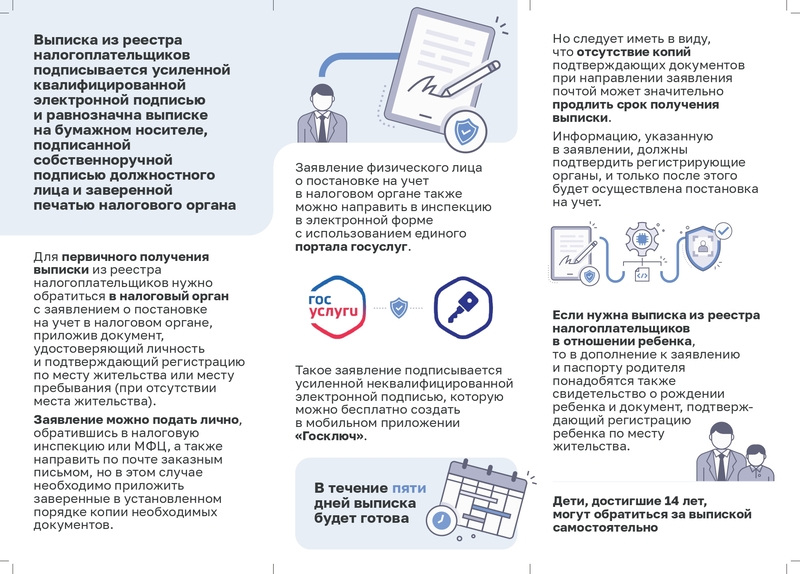 Выписка из реестра налогоплательщиков подписывается усиленной квалифицированной электронной подписью и равнозначна выписке на бумажном носителе, подписанной собственноручной подписью должностного лица и заверенной печатью налогового органа

Для первичного получения выписки из реестра налогоплательщиков нужно обратиться в налоговый орган с заявлением о постановке на учет в налоговом органе, приложив документ, удостоверяющий личность и подтверждающий регистрацию по месту жительства или месту пребывания (при отсутствии места жительства).

Заявление можно подать лично, обратившись в налоговую инспекцию или МФЦ, а также направить по почте заказным письмом, но в этом случае необходимо приложить заверенные в установленном порядке копии необходимых документов.

Заявление физического лица о постановке на учет в налоговом органе также можно направить в инспекцию в электронной форме с использованием единого портала госуслуг.

гос услуги

Такое заявление подписывается усиленной неквалифицированной электронной подписью, которую можно бесплатно создать в мобильном приложении «Госключ».

В течение пяти дней выписка будет готова

Но следует иметь в виду, что отсутствие копий подтверждающих документов при направлении заявления почтой может значительно продлить срок получения выписки.

Информацию, указанную в заявлении, должны подтвердить регистрирующие органы, и только после этого будет осуществлена постановка на учет.

Если нужна выписка из реестра налогоплательщиков в отношении ребенка, то в дополнение к заявлению и паспорту родителя понадобятся также свидетельство о рождении ребенка и документ, подтверждающий регистрацию ребенка по месту жительства.

Дети, достигшие 14 лет, могут обратиться за выпиской самостоятельно